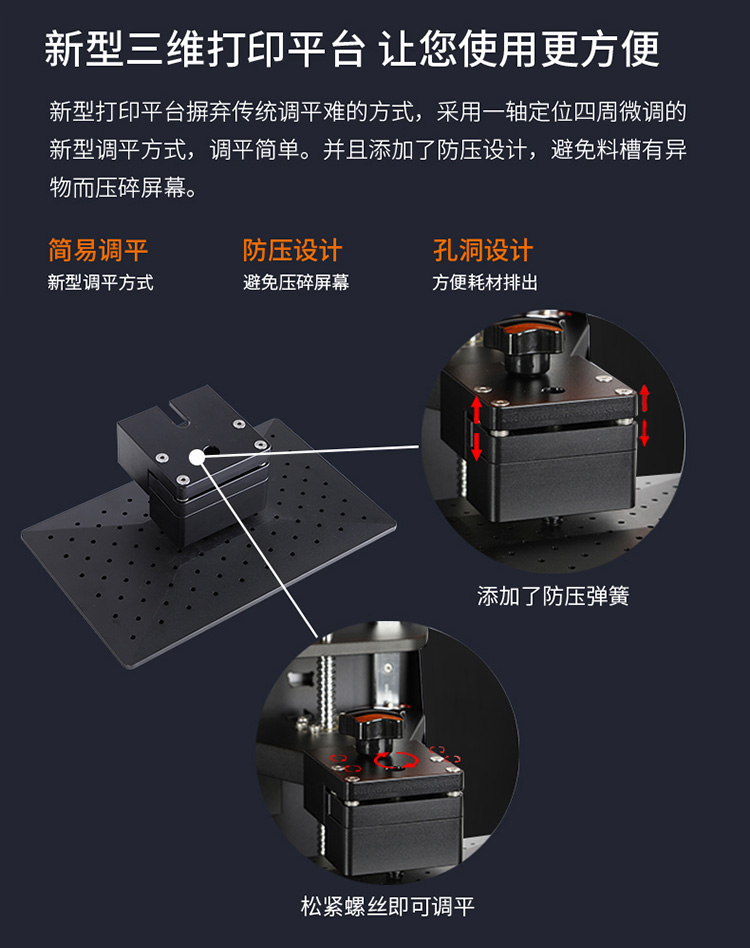 新型三维打印平台 让您使用更方便

新型打印平台摒弃传统调平难的方式，采用一轴定位四周微调的新型调平方式，调平简单。并且添加了防压设计，避免料槽有异物而压碎屏幕。

简易调平
新型调平方式

防压设计
避免压碎屏幕

孔洞设计
方便耗材排出

添加了防压弹簧

松紧螺丝即可调平